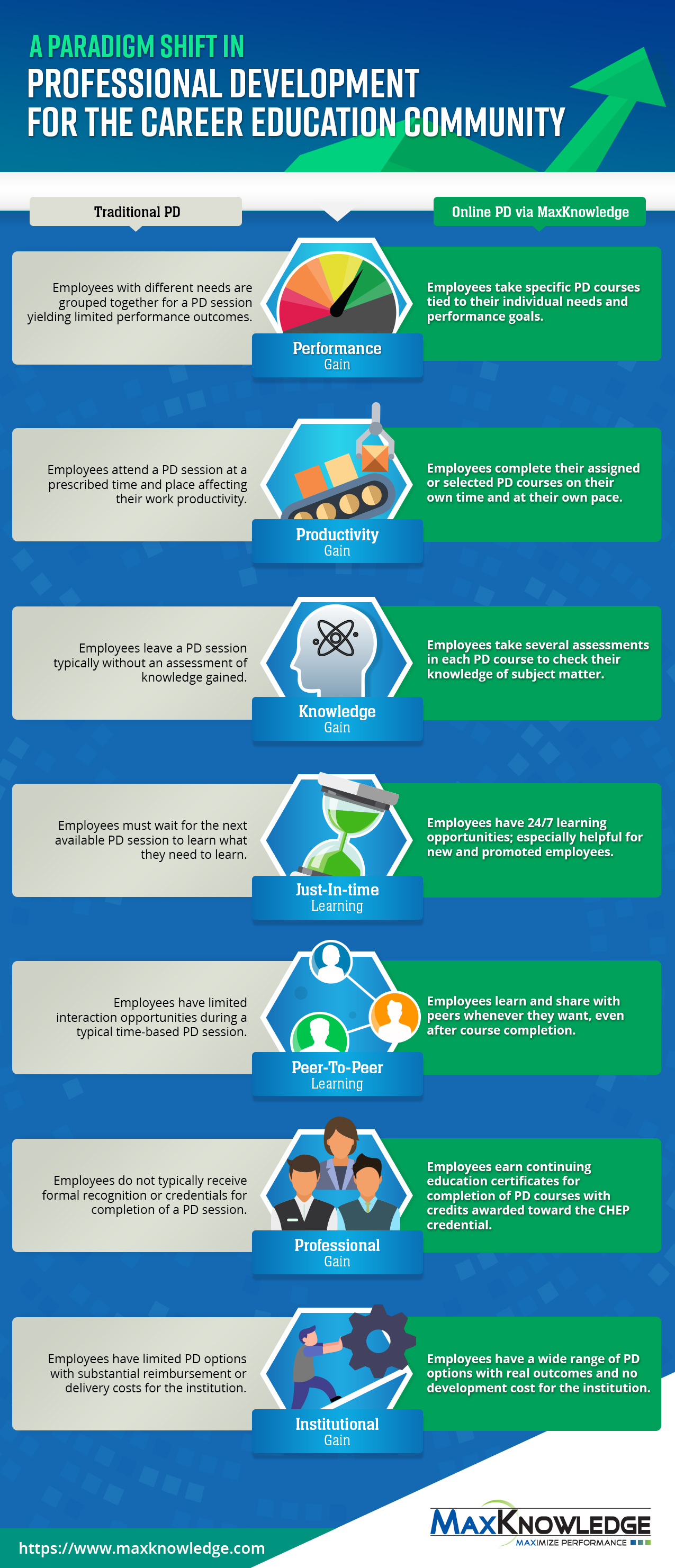 A PARADIGM SHIFT IN
PROFESSIONAL DEVELOPMENT FOR THE CAREER EDUCATION COMMUNITY

Traditional PD

Online PD via MaxKnowledge

Employees with different needs are grouped together for a PD session yielding limited performance outcomes.

Performance Gain

Employees take specific PD courses tied to their individual needs and performance goals.

Employees attend a PD session at a prescribed time and place affecting their work productivity.

Productivity Gain

Employees complete their assigned or selected PD courses on their own time and at their own pace.

Employees leave a PD session typically without an assessment of knowledge gained.

Knowledge Gain

Employees take several assessments in each PD course to check their knowledge of subject matter.

Employees must wait for the next available PD session to learn what they need to learn.

Just-In-time Learning

Employees have 24/7 learning opportunities; especially helpful for new and promoted employees.

Employees have limited interaction opportunities during a typical time-based PD session.

Peer-To-Peer Learning

Employees learn and share with peers whenever they want, even after course completion.

Employees do not typically receive formal recognition or credentials for completion of a PD session.

Professional Gain

Employees earn continuing education certificates for completion of PD courses with credits awarded toward the CHEP credential.

Employees have limited PD options with substantial reimbursement or delivery costs for the institution.

Institutional Gain

Employees have a wide range of PD options with real outcomes and no development cost for the institution.

https://www.maxknowledge.com

MAXKNOWLEDGE
MAXIMIZE PERFORMANCE